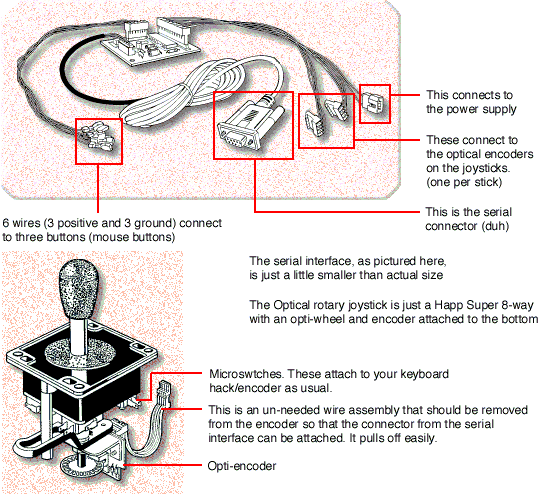 This connects to the power supply

These connect to the optical encoders on the joysticks. (one per stick)

This is the serial connector (duh)

6 wires (3 positive and 3 ground) connect to three buttons (mouse buttons)

The serial interface, as pictured here, is just a little smaller than actual size

The Optical rotary joystick is just a Happ Super 8-way with an opti-wheel and encoder attached to the bottom

Microswtches. These attach to your keyboard hack/encoder as usual.

This is an un-needed wire assembly that should be removed from the encoder so that the connector from the serial interface can be attached. It pulls off easily.

Opti-encoder